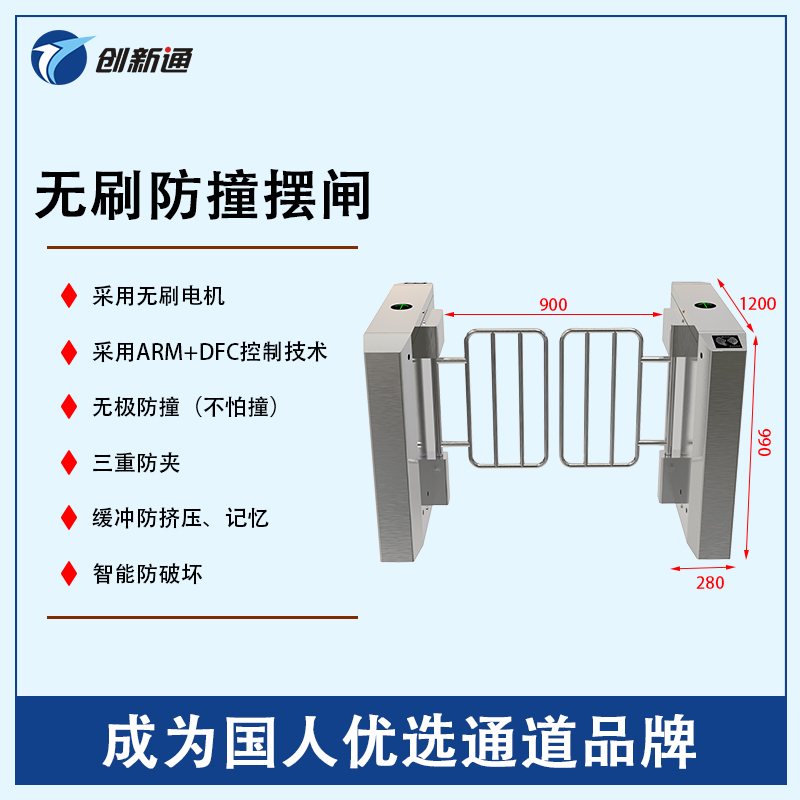 创新通

无刷防撞摆闸

采用无刷电机

采用ARM+DFC控制技术

无极防撞（不怕撞）

三重防夹

缓冲防挤压、记忆

智能防破坏

900

1200

990

280

成为国人优选通道品牌